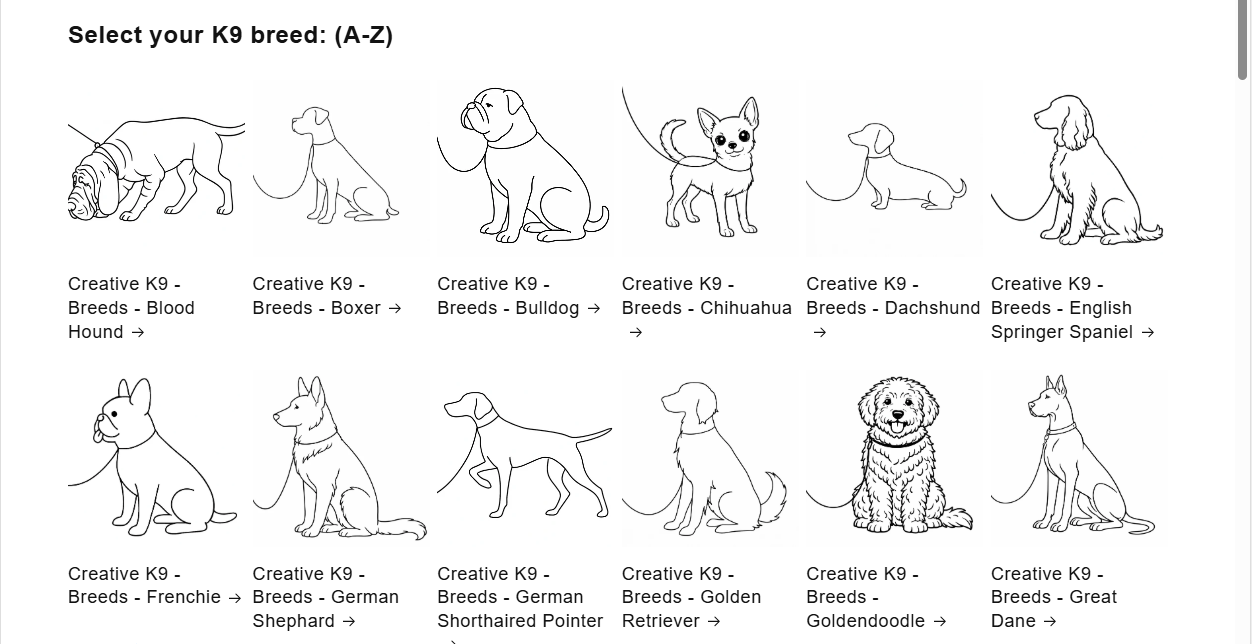 Select your K9 breed: (A-Z)

Creative K9 - Breeds - Blood Hound →

Creative K9 - Breeds - Boxer →

Creative K9 - Breeds - Bulldog →

Creative K9 - Breeds - Chihuahua →

Creative K9 - Breeds - Dachshund →

Creative K9 - Breeds - English Springer Spaniel →

Creative K9 - Breeds - Frenchie →

Creative K9 - Breeds - German Shephard →

Creative K9 - Breeds - German Shorthaired Pointer →

Creative K9 - Breeds - Golden Retriever →

Creative K9 - Breeds - Goldendoodle →

Creative K9 - Breeds - Great Dane →